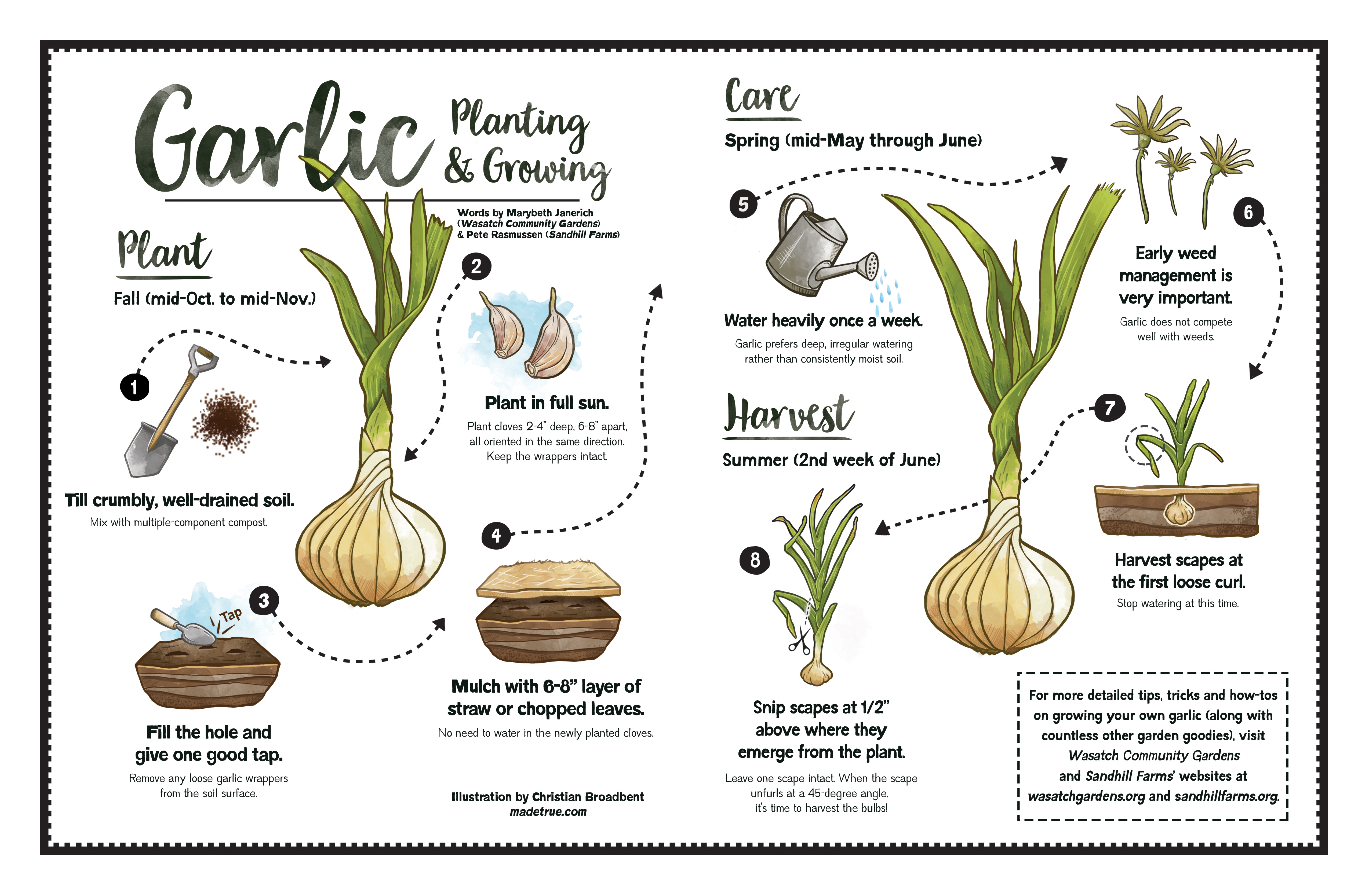 Garlic Planting & Growing

Words by Marybeth Janerich (Wasatch Community Gardens) & Pete Rasmussen (Sandhill Farms)

Plant

Fall (mid-Oct. to mid-Nov.)

1

Till crumbly, well-drained soil.

Mix with multiple-component compost.

2

Plant in full sun.

Plant cloves 2-4" deep, 6-8" apart, all oriented in the same direction. Keep the wrappers intact.

3

Tap

Fill the hole and give one good tap.

Remove any loose garlic wrappers from the soil surface.

4

Mulch with 6-8" layer of straw or chopped leaves.

No need to water in the newly planted cloves.

Illustration by Christian Broadbent
madetrue.com

Care

Spring (mid-May through June)

5

Water heavily once a week.

Garlic prefers deep, irregular watering rather than consistently moist soil.

6

Early weed management is very important.

Garlic does not compete well with weeds.

Harvest

Summer (2nd week of June)

7

Harvest scapes at the first loose curl.

Stop watering at this time.

8

Snip scapes at 1/2" above where they emerge from the plant.

Leave one scape intact. When the scape unfurls at a 45-degree angle, it's time to harvest the bulbs!

For more detailed tips, tricks and how-tos on growing your own garlic (along with countless other garden goodies), visit Wasatch Community Gardens and Sandhill Farms' websites at wasatchgardens.org and sandhillfarms.org.